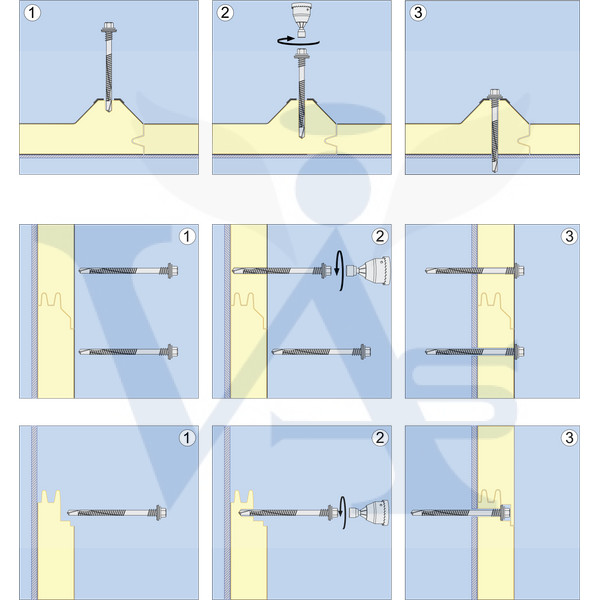 1

2

3

1

2

3

1

2

3