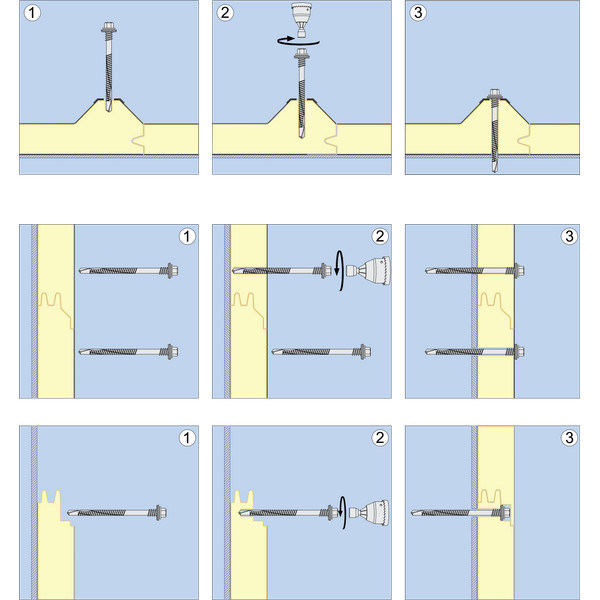 1

2

3

1

2

3

1

2

3