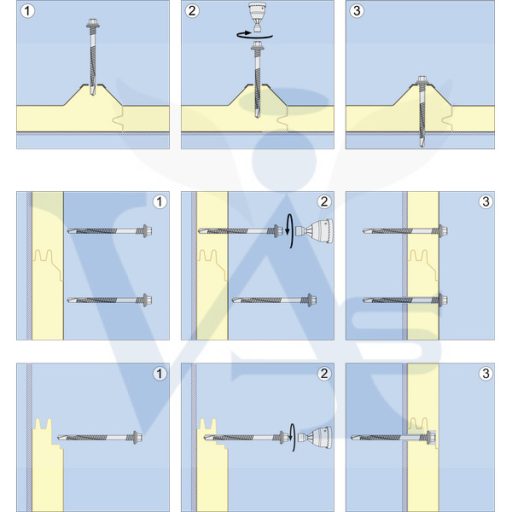 1
2
3
1
2
3
1
2
3