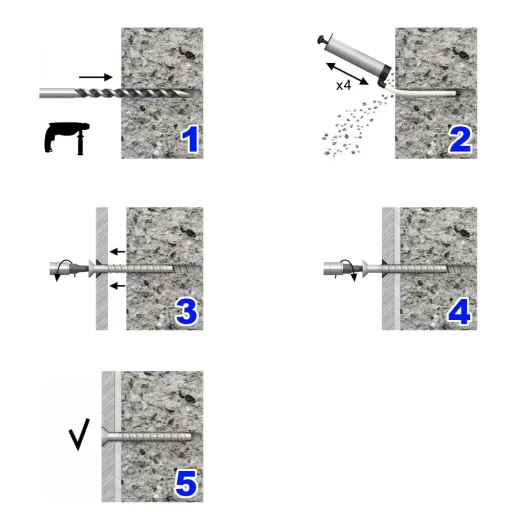 1

x4

2

3

4

5