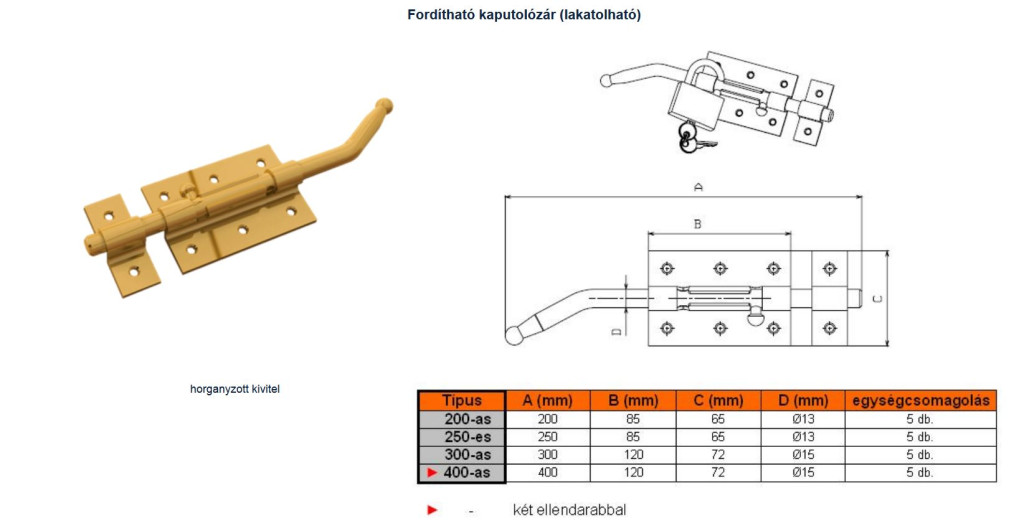 Fordítható kaputolózár (lakatolható)

A

B

C

D

horganyzott kivitel

| Típus | A (mm) | B (mm) | C (mm) | D (mm) | egységcsomagolás |
|---|---|---|---|---|---|
| 200-as | 200 | 85 | 65 | Ø13 | 5 db. |
| 250-es | 250 | 85 | 65 | Ø13 | 5 db. |
| 300-as | 300 | 120 | 72 | Ø15 | 5 db. |
| ► 400-as | 400 | 120 | 72 | Ø15 | 5 db. |

► - két ellendarabbal