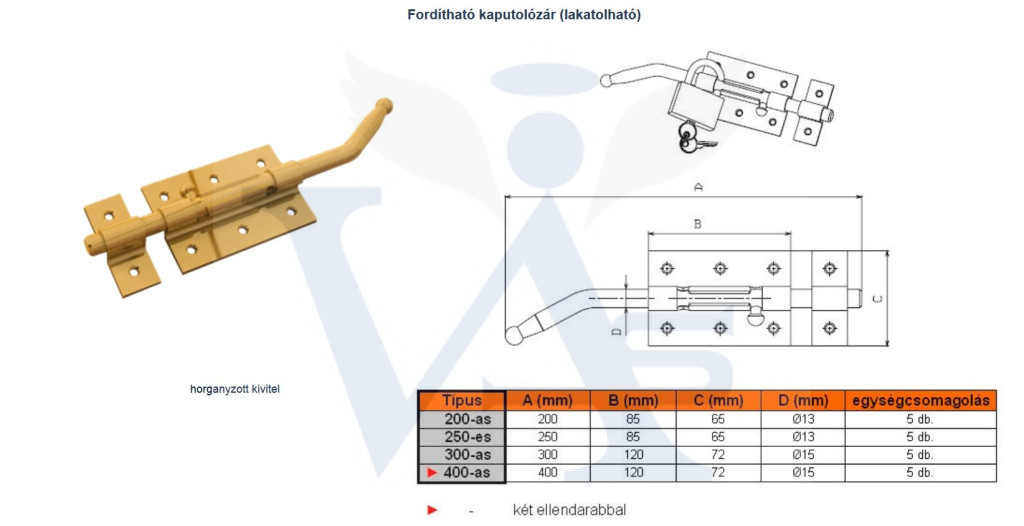 Fordítható kaputolózár (lakatolható)

A

B

C

D

horganyzott kivitel

| Típus | A (mm) | B (mm) | C (mm) | D (mm) | egységcsomagolás |
|---|---|---|---|---|---|
| 200-as | 200 | 85 | 65 | Ø13 | 5 db. |
| 250-es | 250 | 85 | 65 | Ø13 | 5 db. |
| 300-as | 300 | 120 | 72 | Ø15 | 5 db. |
| ► 400-as | 400 | 120 | 72 | Ø15 | 5 db. |

► - két ellendarabbal